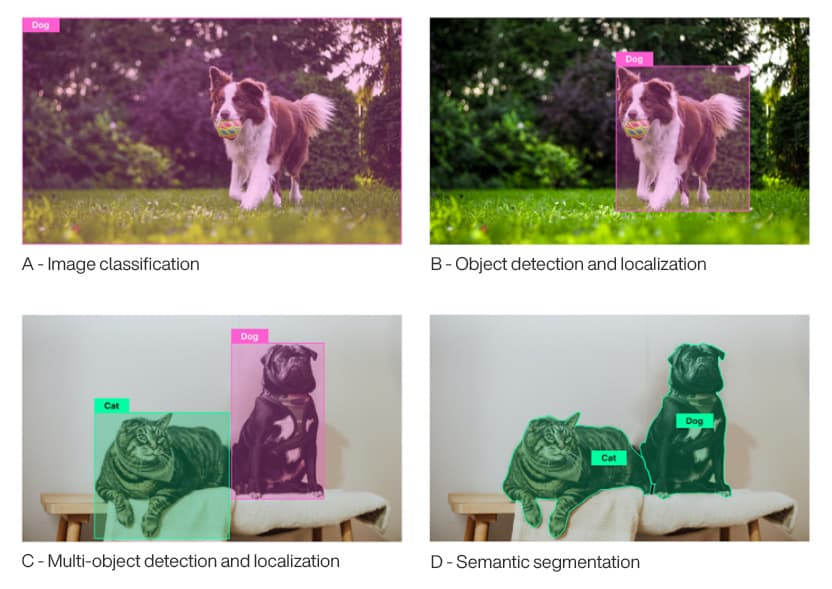 Dog

A - Image classification

Dog

B - Object detection and localization

Dog

Cat

C - Multi-object detection and localization

Dog

Cat

D - Semantic segmentation